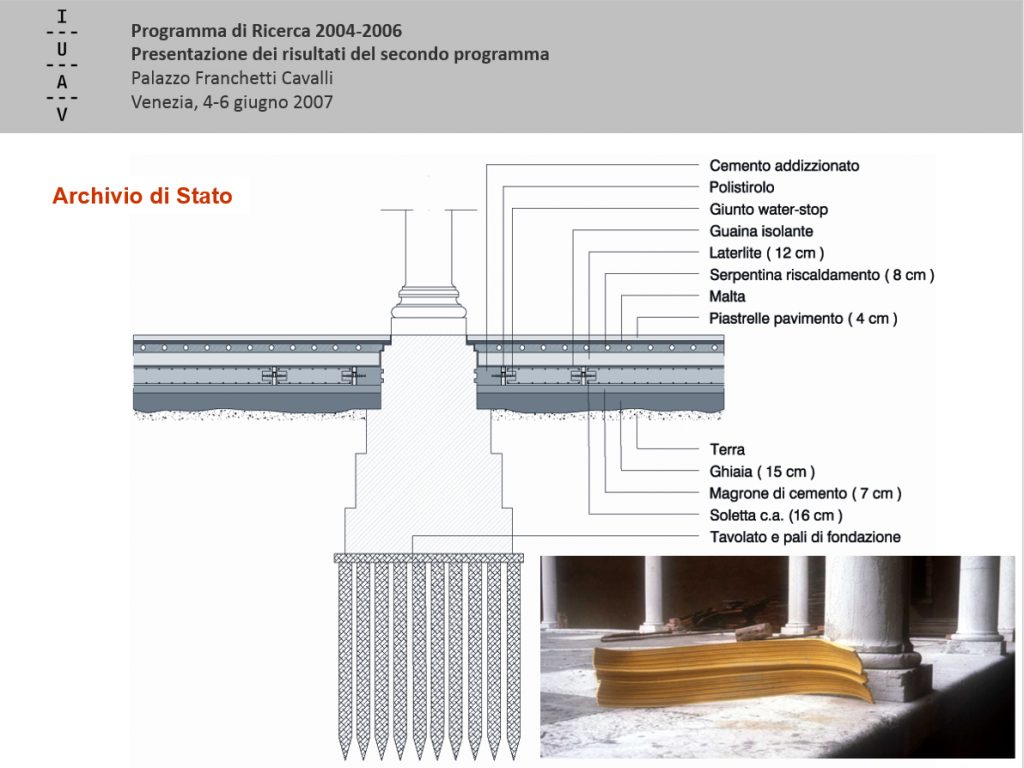 I
---
U
---
A
---
V

Programma di Ricerca 2004-2006
Presentazione dei risultati del secondo programma
Palazzo Franchetti Cavalli
Venezia, 4-6 giugno 2007

Archivio di Stato

Cemento addizzionato
Polistirolo
Giunto water-stop
Guaina isolante
Laterlite ( 12 cm )
Serpentina riscaldamento ( 8 cm )
Malta
Piastrelle pavimento ( 4 cm )

Terra
Ghiaia ( 15 cm )
Magrone di cemento ( 7 cm )
Soletta c.a. (16 cm )
Tavolato e pali di fondazione